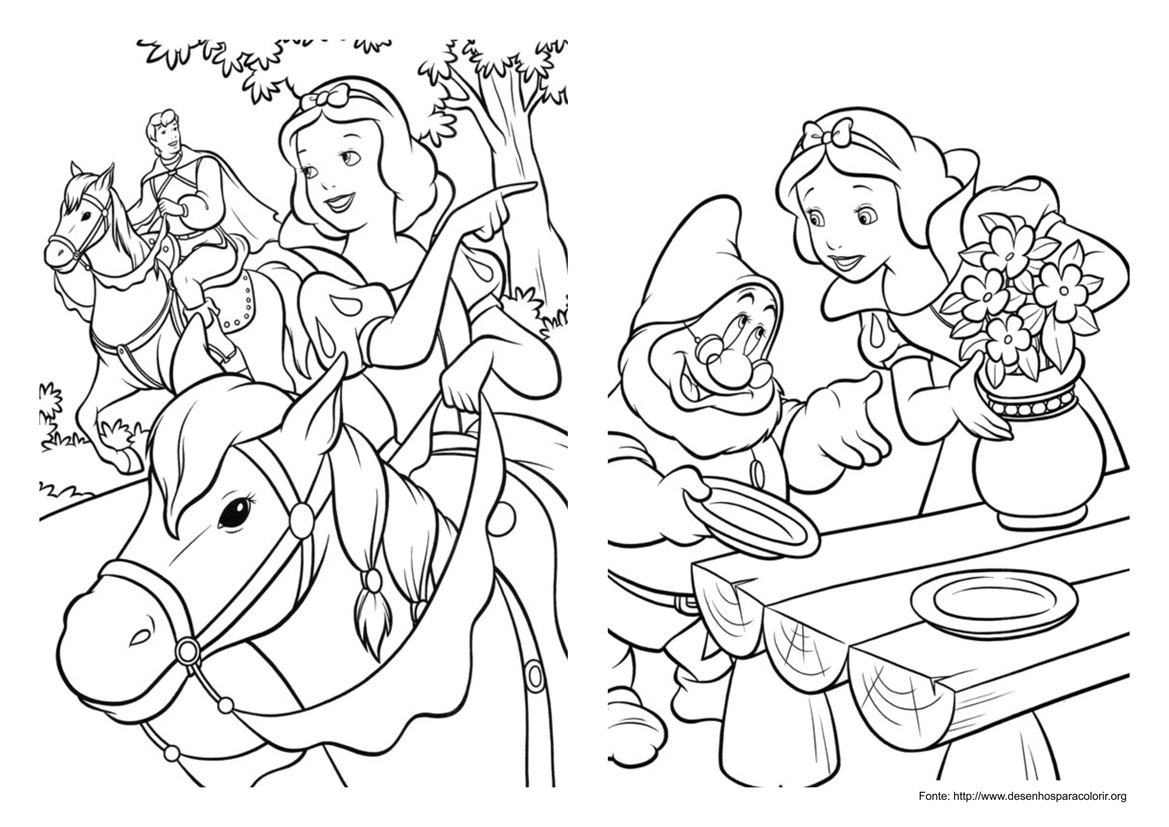 Fonte: http://www.desenhosparacolorir.org